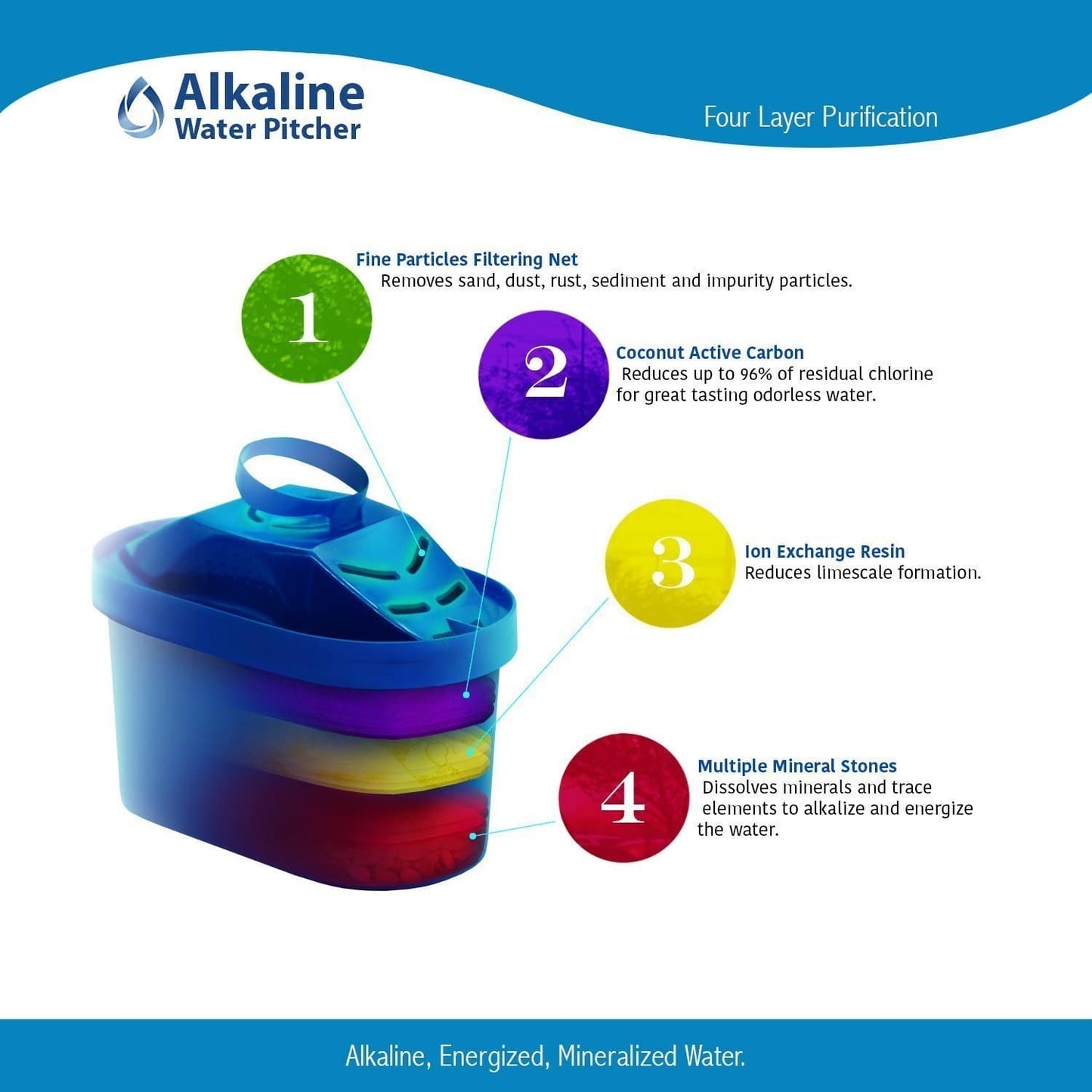 Alkaline
Water Pitcher

Four Layer Purification

1

Fine Particles Filtering Net
Removes sand, dust, rust, sediment and impurity particles.

2

Coconut Active Carbon
Reduces up to 96% of residual chlorine for great tasting odorless water.

3

Ion Exchange Resin
Reduces limescale formation.

4

Multiple Mineral Stones
Dissolves minerals and trace elements to alkalize and energize the water.

Alkaline, Energized, Mineralized Water.